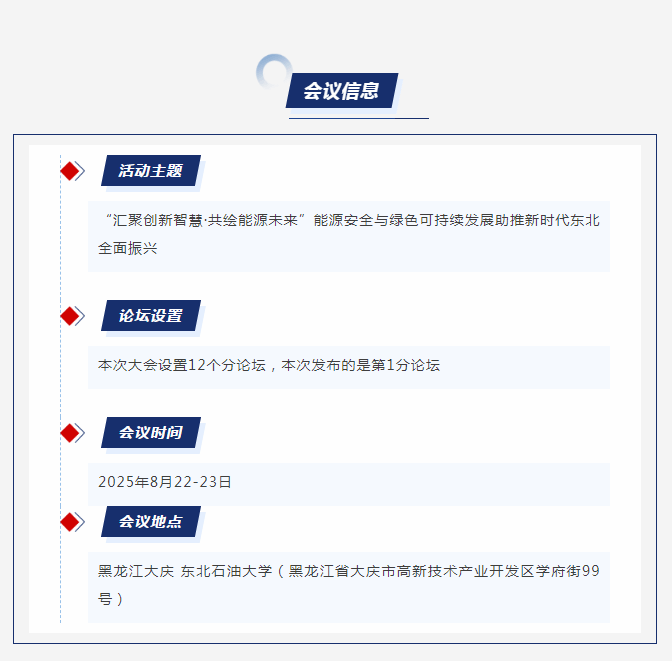 会议信息

活动主题

“汇聚创新智慧·共绘能源未来”能源安全与绿色可持续发展助推新时代东北全面振兴

论坛设置

本次大会设置12个分论坛，本次发布的是第1分论坛

会议时间

2025年8月22-23日

会议地点

黑龙江大庆 东北石油大学（黑龙江省大庆市高新技术产业开发区学府街99号）